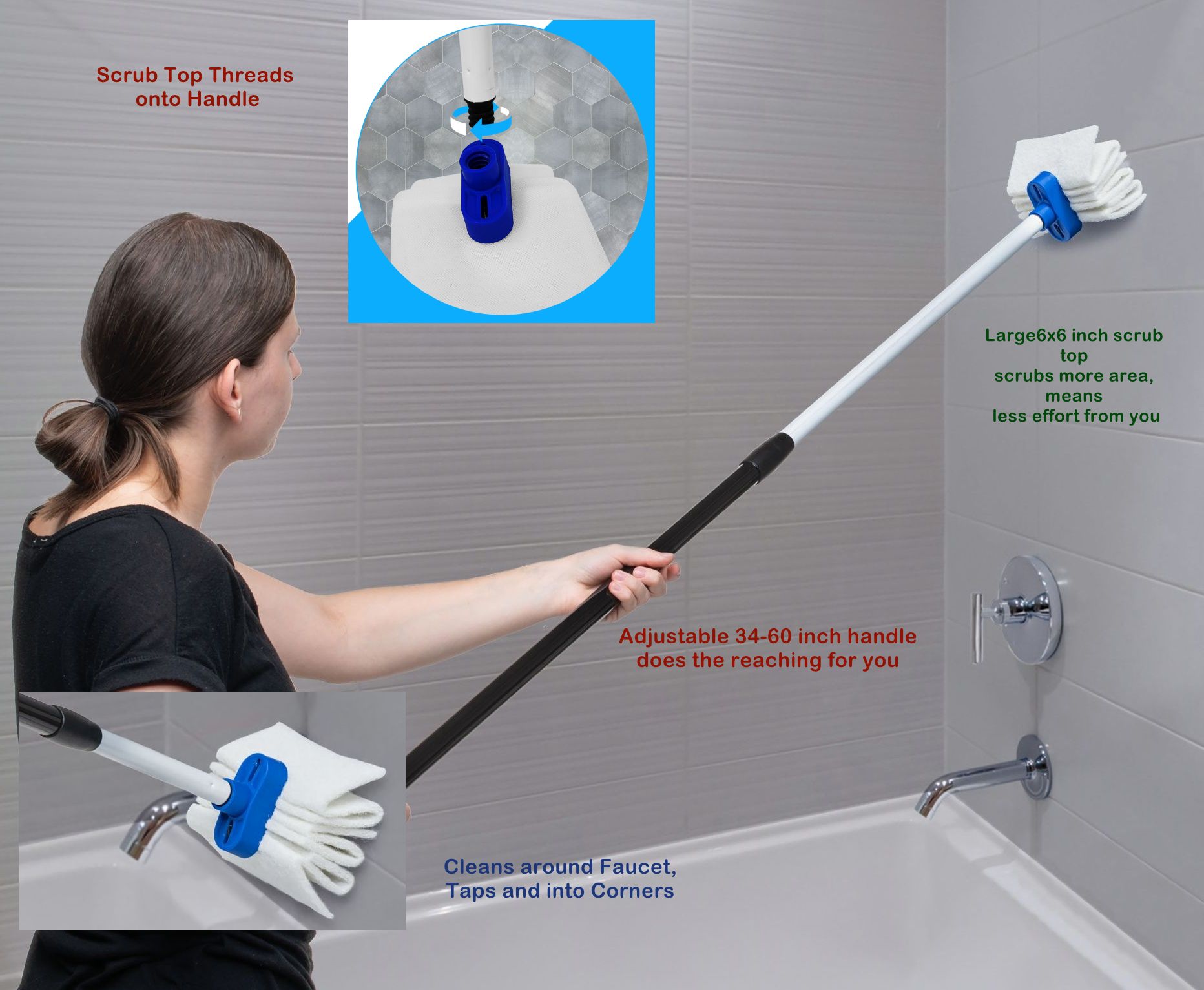 Scrub Top Threads onto Handle

Large6x6 inch scrub top scrubs more area, means less effort from you

Adjustable 34-60 inch handle does the reaching for you

Cleans around Faucet, Taps and into Corners